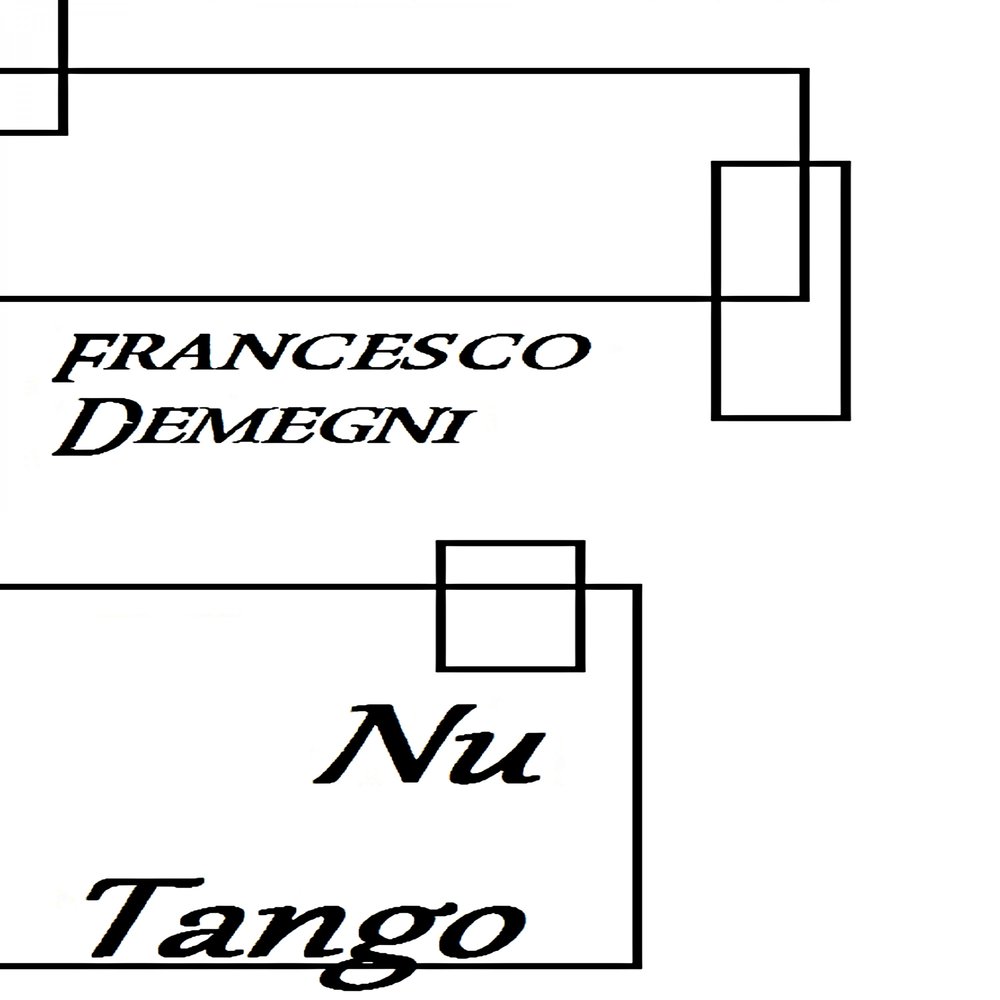 FRANCESCO
DEMEGNI

Nu

Tango