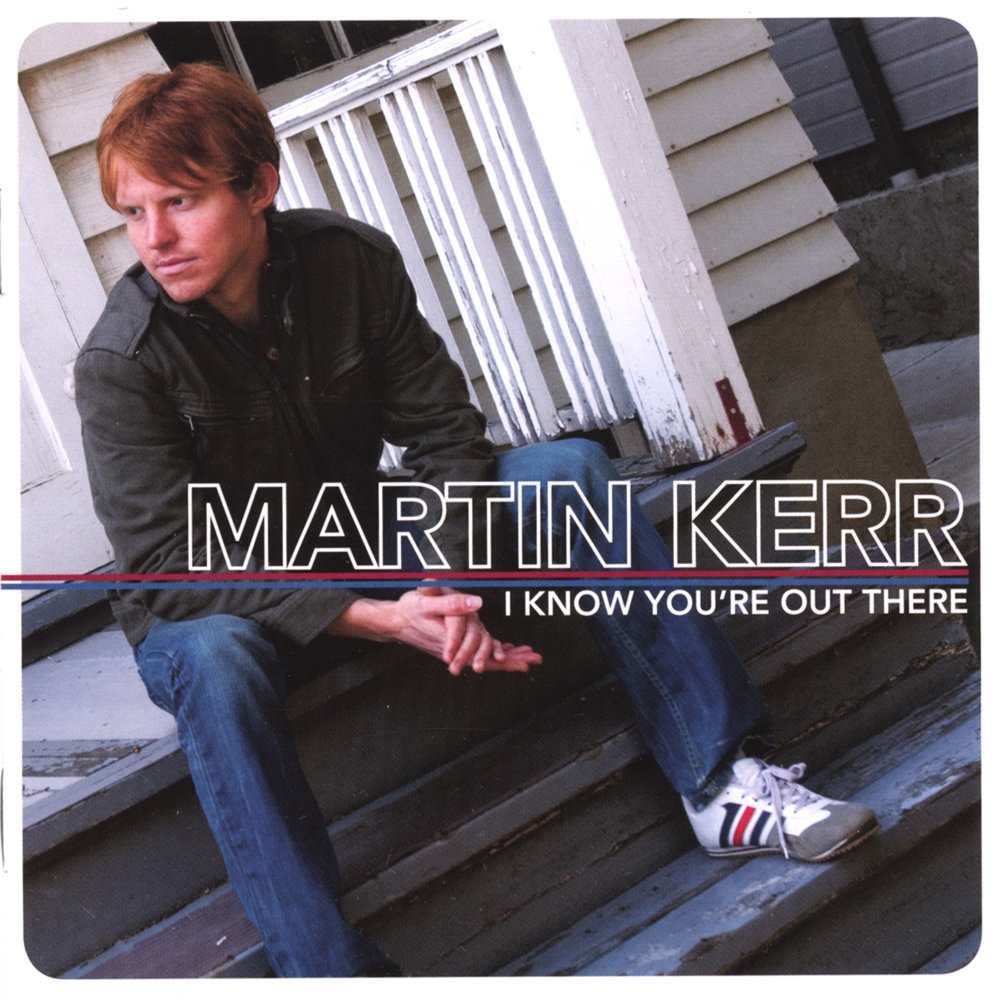 MARTIN KERR
I KNOW YOU'RE OUT THERE